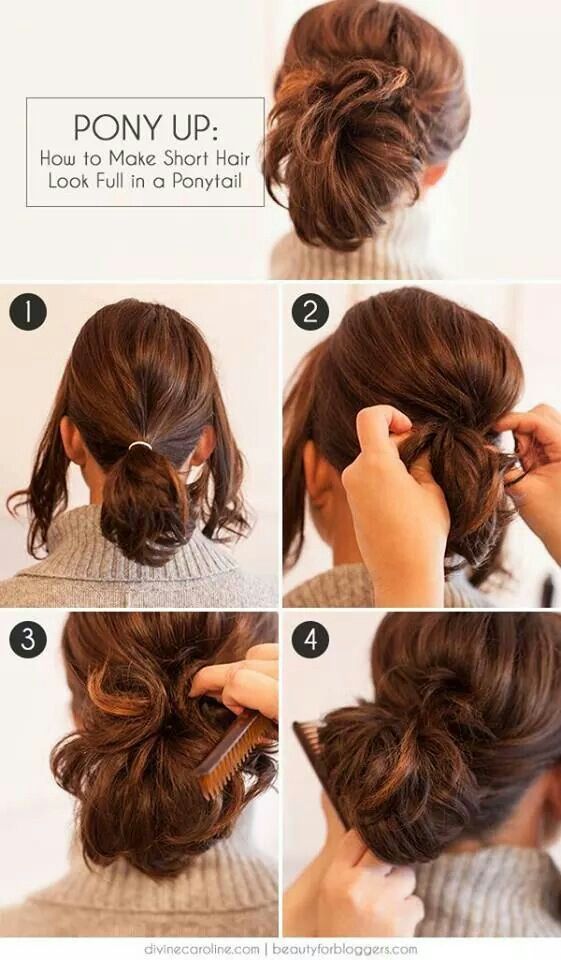 PONY UP:
How to Make Short Hair Look Full in a Ponytail

1

2

3

4

divinecaroline.com | beautyforbloggers.com